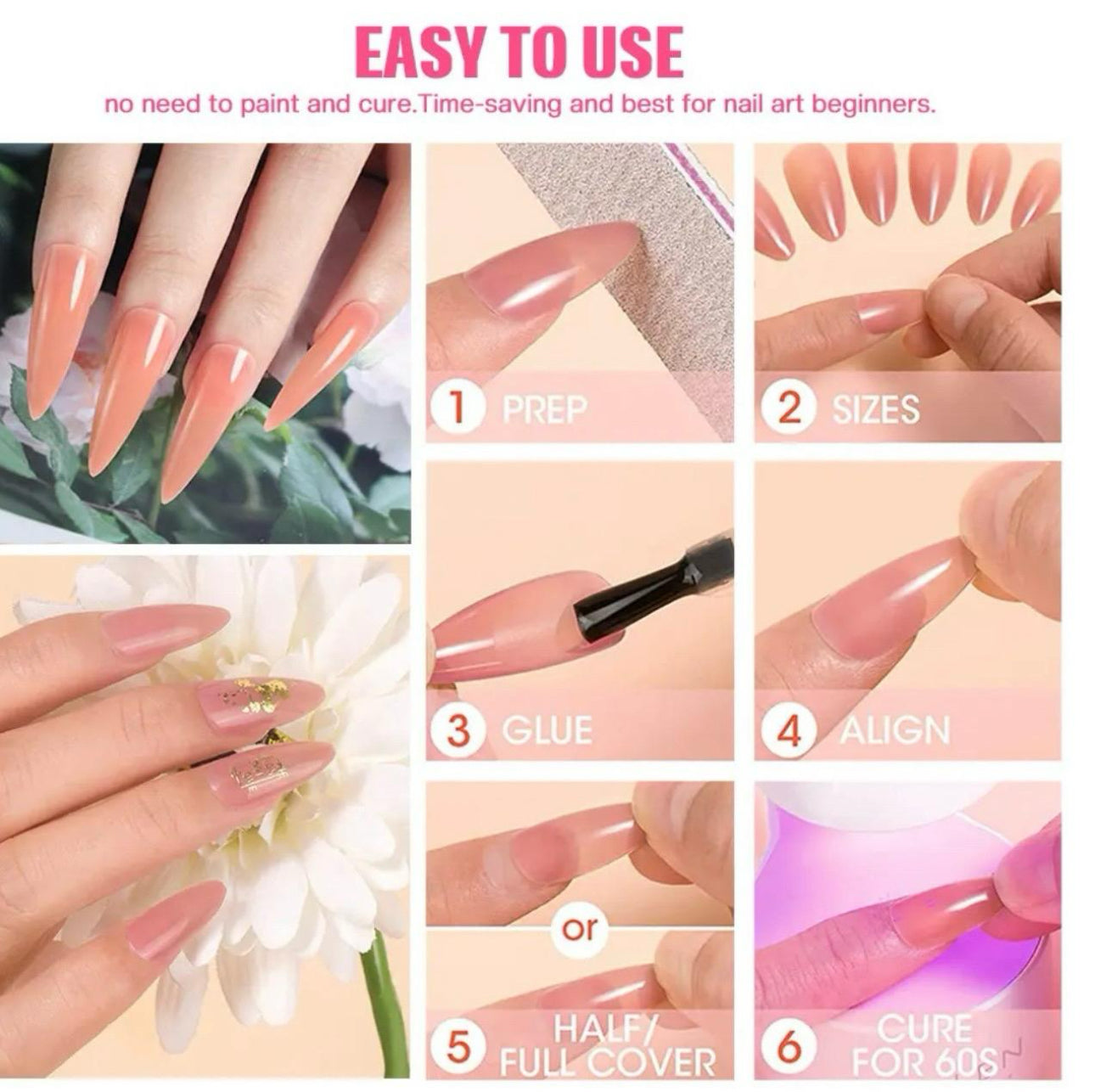 EASY TO USE

no need to paint and cure.Time-saving and best for nail art beginners.

1 PREP

2 SIZES

3 GLUE

4 ALIGN

or

5 HALF/ FULL COVER

6 CURE FOR 60S