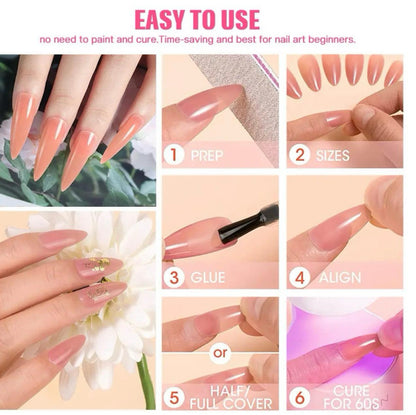 EASY TO USE

no need to paint and cure.Time-saving and best for nail art beginners.

1 PREP

2 SIZES

3 GLUE

4 ALIGN

or

5 HALF/ FULL COVER

6 CURE FOR 60S